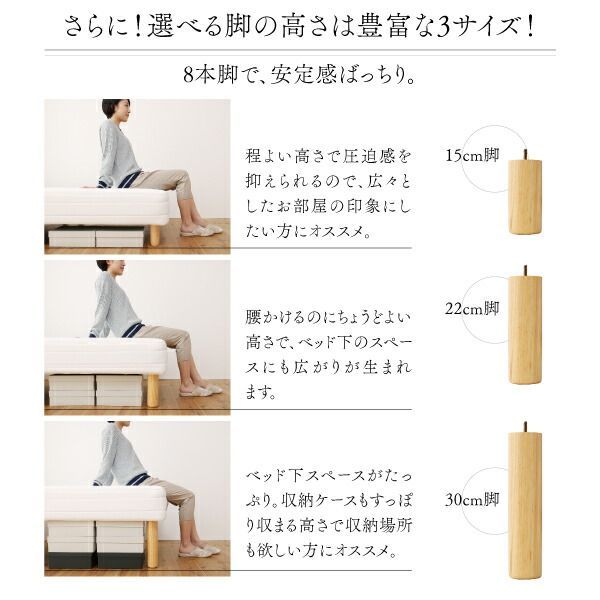 さらに！選べる脚の高さは豊富な3サイズ！

8本脚で、安定感ばっちり。

程よい高さで圧迫感を抑えられるので、広々としたお部屋の印象にしたい方にオススメ。

15cm脚

腰かけるのにちょうどよい高さで、ベッド下のスペースにも広がりが生まれます。

22cm脚

ベッド下スペースがたっぷり。収納ケースもすっぽり収まる高さで収納場所も欲しい方にオススメ。

30cm脚