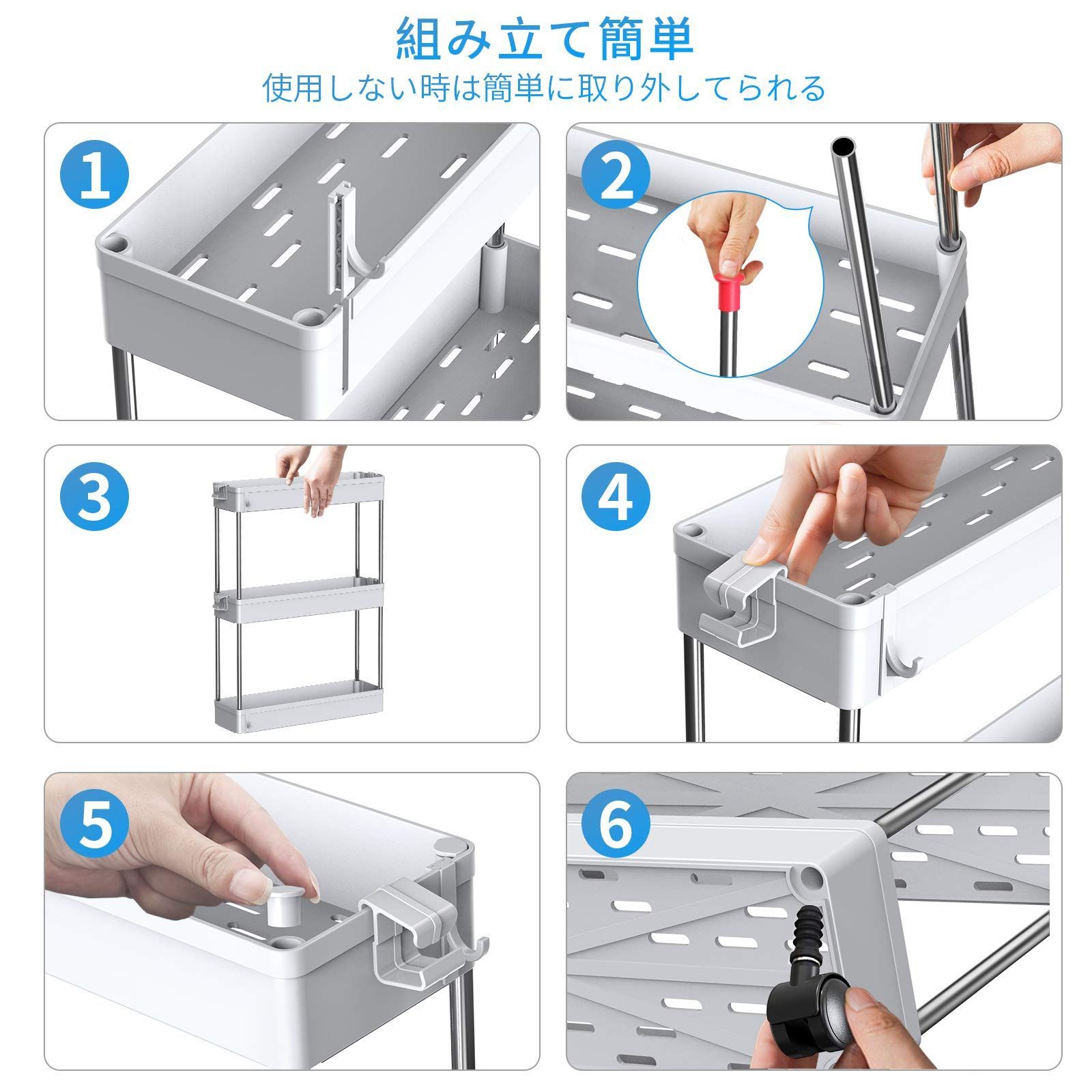 組み立て簡単
使用しない時は簡単に取り外してられる

1

2

3

4

5

6