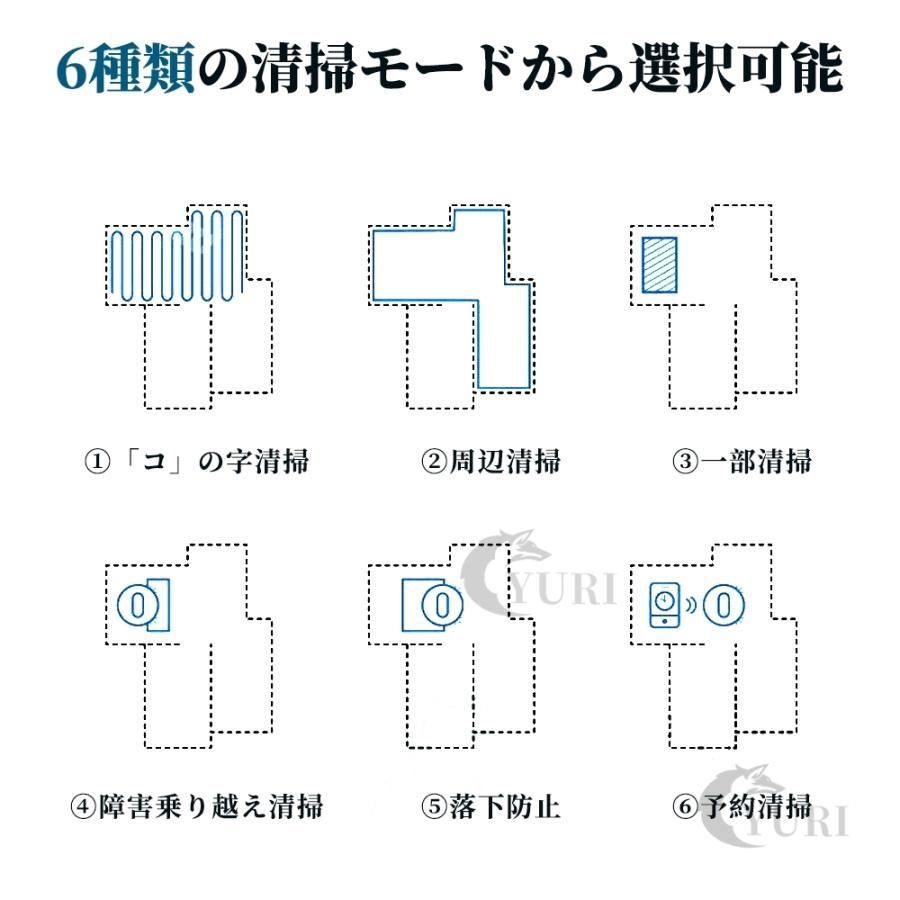 6種類の清掃モードから選択可能

①「コ」の字清掃

②周辺清掃

③一部清掃

YURI

④障害乗り越え清掃

⑤落下防止

⑥予約清掃

YURI