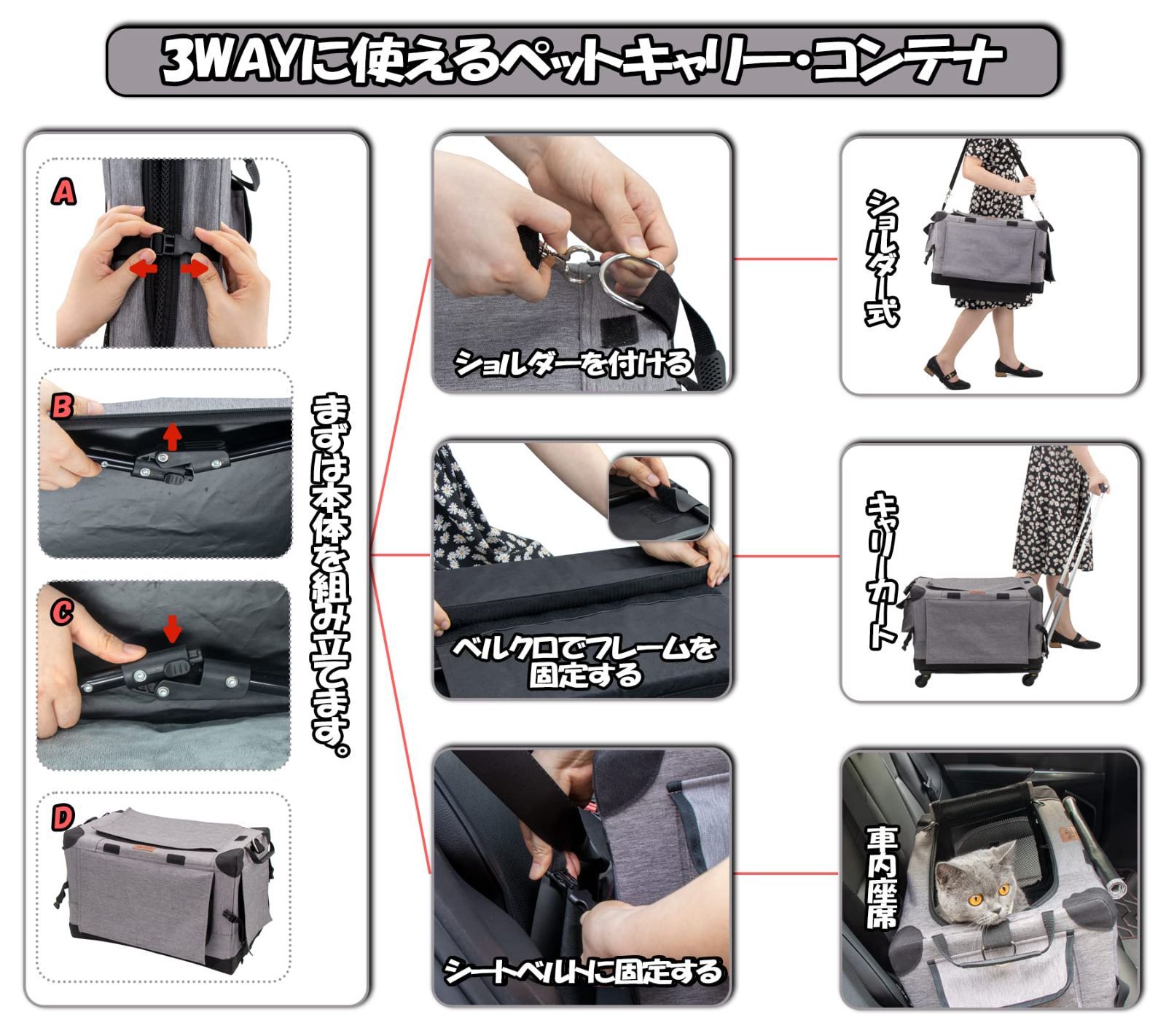 3WAYに使えるペットキャリー・コンテナ

A

B

C

D

まずは本体を組み立てます。

ショルダーを付ける

ベルクロでフレームを固定する

シートベルトに固定する

ショルダー式

キャリーカート

車内座席