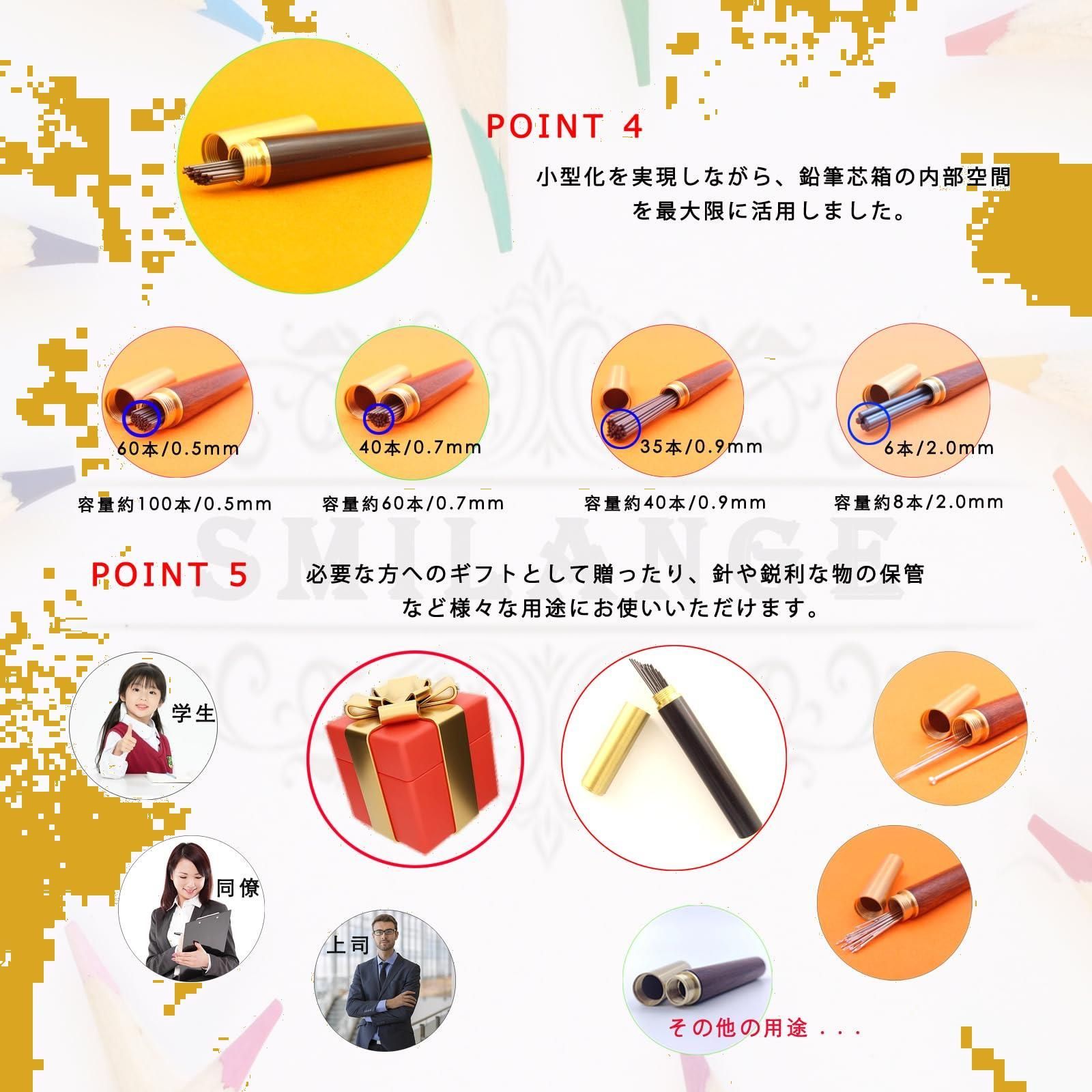 POINT 4

小型化を実現しながら、鉛筆芯箱の内部空間を最大限に活用しました。

60本/0.5mm

40本/0.7mm

35本/0.9mm

6本/2.0mm

容量約100本/0.5mm

容量約60本/0.7mm

容量約40本/0.9mm

容量約8本/2.0mm

SMILANGE

POINT 5

必要な方へのギフトとして贈ったり、針や鋭利な物の保管など様々な用途にお使いいただけます。

学生

同僚

上司

その他の用途...