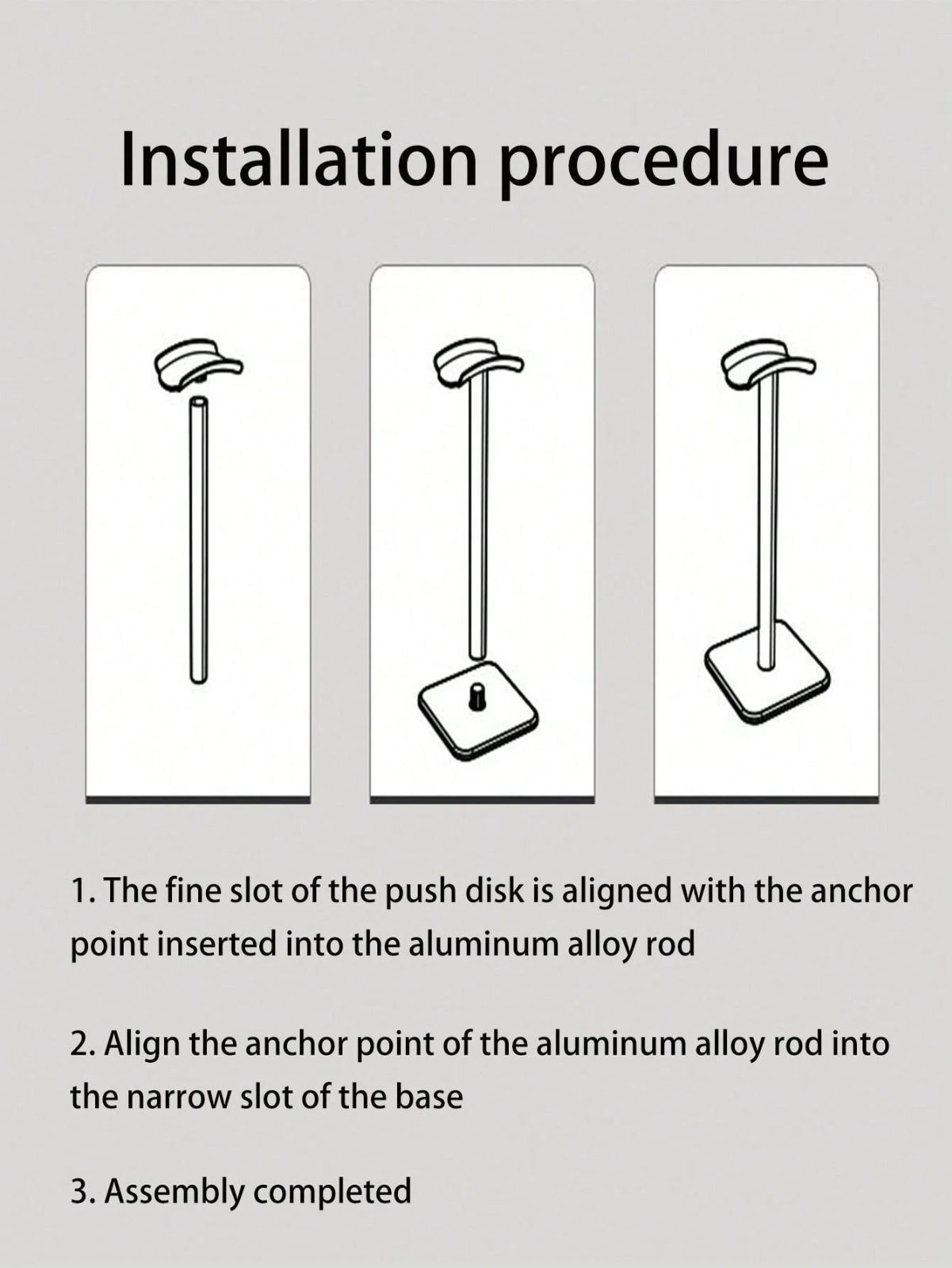 Installation procedure

1. The fine slot of the push disk is aligned with the anchor point inserted into the aluminum alloy rod

2. Align the anchor point of the aluminum alloy rod into the narrow slot of the base

3. Assembly completed