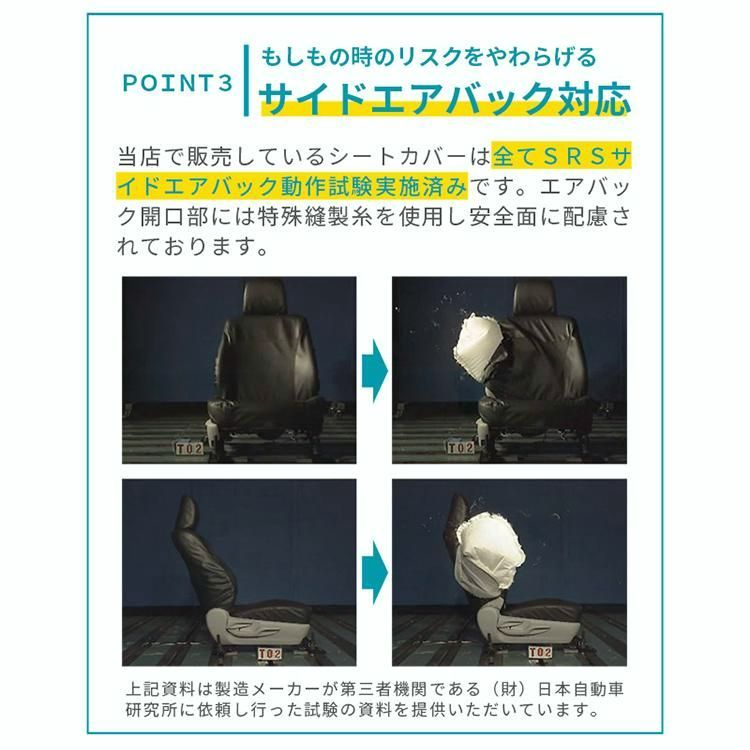 POINT3

もしもの時のリスクをやわらげる
サイドエアバック対応

当店で販売しているシートカバーは全てＳＲＳサイドエアバック動作試験実施済みです。エアバック開口部には特殊縫製糸を使用し安全面に配慮されております。

T02

T02

T02

T02

上記資料は製造メーカーが第三者機関である（財）日本自動車研究所に依頼し行った試験の資料を提供いただいています。